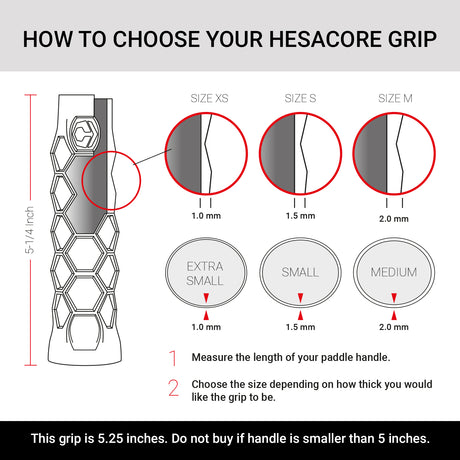 HOW TO CHOOSE YOUR HESACORE GRIP

5-1/4 Inch

SIZE XS

SIZE S

SIZE M

1.0 mm

1.5 mm

2.0 mm

EXTRA SMALL

SMALL

MEDIUM

1.0 mm

1.5 mm

2.0 mm

1 Measure the length of your paddle handle.

2 Choose the size depending on how thick you would like the grip to be.

This grip is 5.25 inches. Do not buy if handle is smaller than 5 inches.